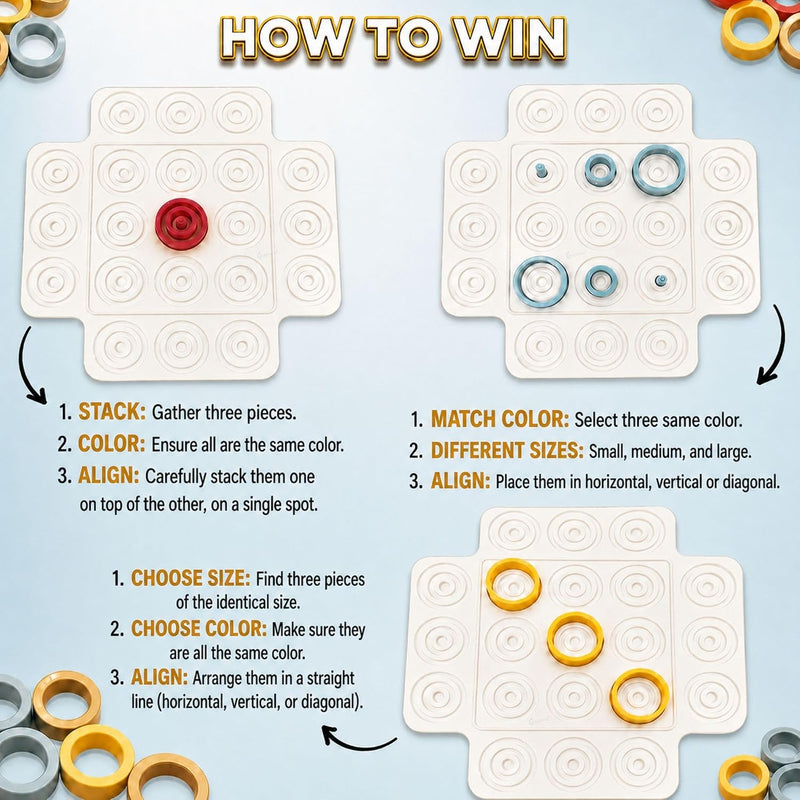 HOW TO WIN

1. STACK: Gather three pieces.
2. COLOR: Ensure all are the same color.
3. ALIGN: Carefully stack them one on top of the other, on a single spot.

1. MATCH COLOR: Select three same color.
2. DIFFERENT SIZES: Small, medium, and large.
3. ALIGN: Place them in horizontal, vertical or diagonal.

1. CHOOSE SIZE: Find three pieces of the identical size.
2. CHOOSE COLOR: Make sure they are all the same color.
3. ALIGN: Arrange them in a straight line (horizontal, vertical, or diagonal).